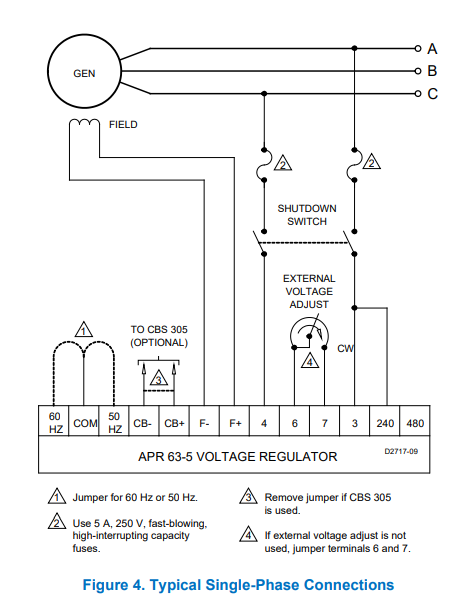 GEN

A
B
C

FIELD

2
2

SHUTDOWN SWITCH

EXTERNAL VOLTAGE ADJUST

CW

4

1

TO CBS 305 (OPTIONAL)

3

| 60 HZ | COM | 50 HZ | CB- | CB+ | F- | F+ | 4 | 6 | 7 | 3 | 240 | 480 |
|---|---|---|---|---|---|---|---|---|---|---|---|---|

APR 63-5 VOLTAGE REGULATOR

D2717-09

1 Jumper for 60 Hz or 50 Hz.

2 Use 5 A, 250 V, fast-blowing, high-interrupting capacity fuses.

3 Remove jumper if CBS 305 is used.

4 If external voltage adjust is not used, jumper terminals 6 and 7.

Figure 4. Typical Single-Phase Connections